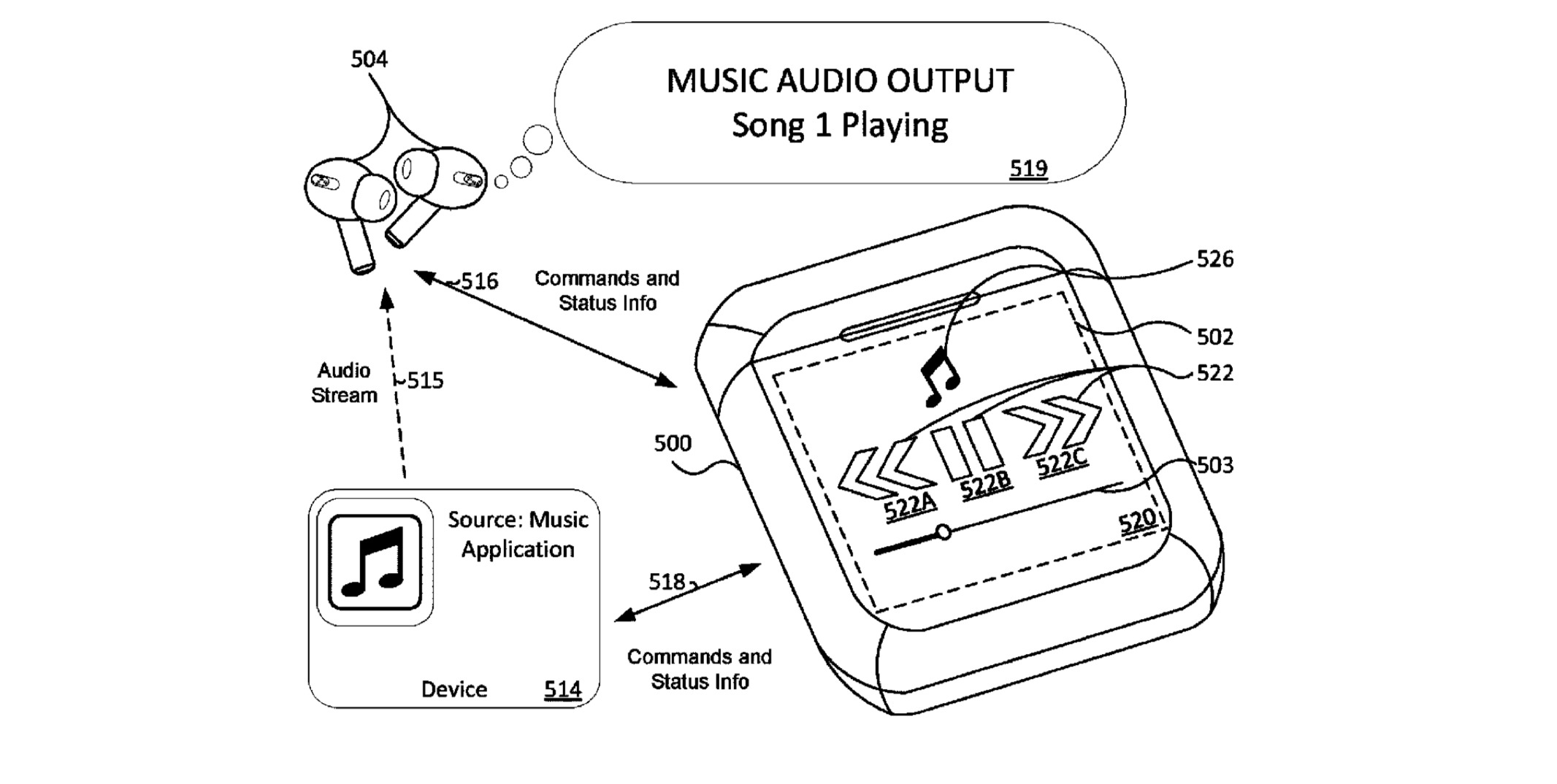 504

MUSIC AUDIO OUTPUT
Song 1 Playing
519

516

Commands and Status Info

526

502

522

Audio Stream

515

500

522A

522B

522C

503

520

Source: Music Application

Device 514

518

Commands and Status Info